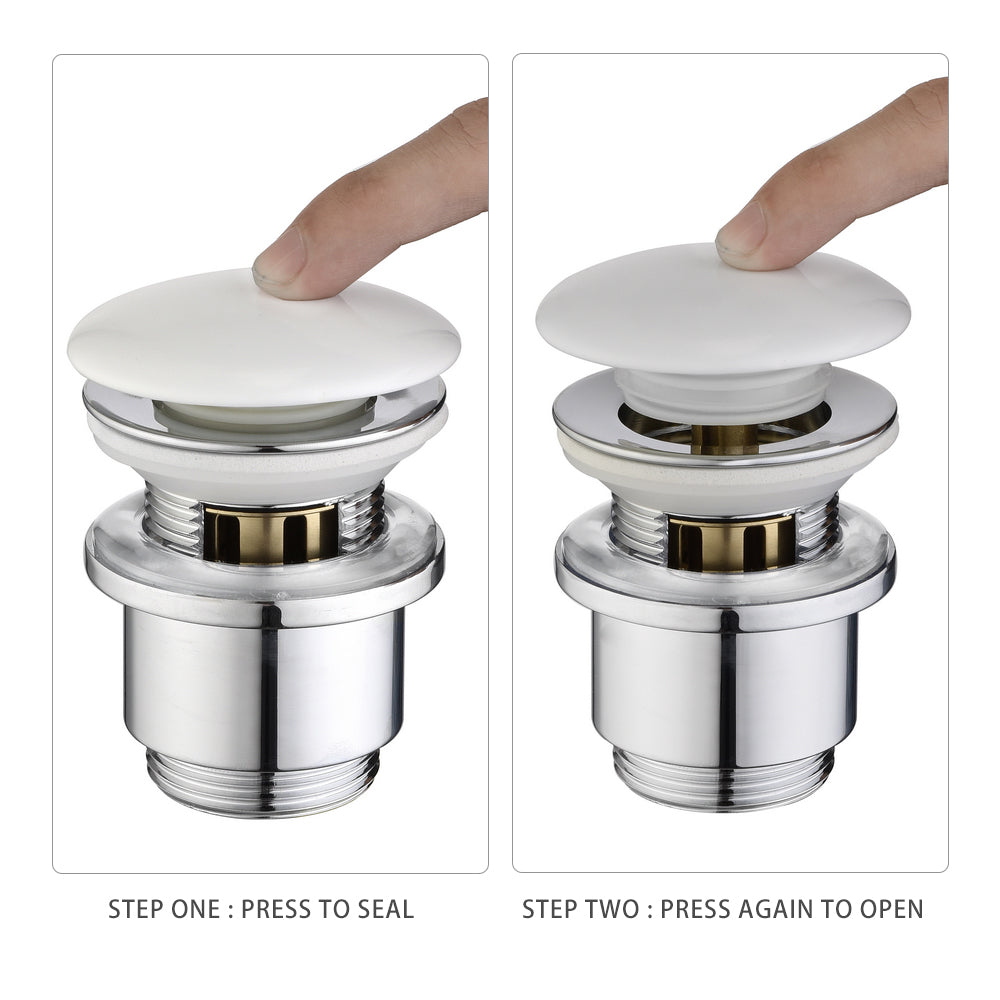 STEP ONE : PRESS TO SEAL

STEP TWO : PRESS AGAIN TO OPEN