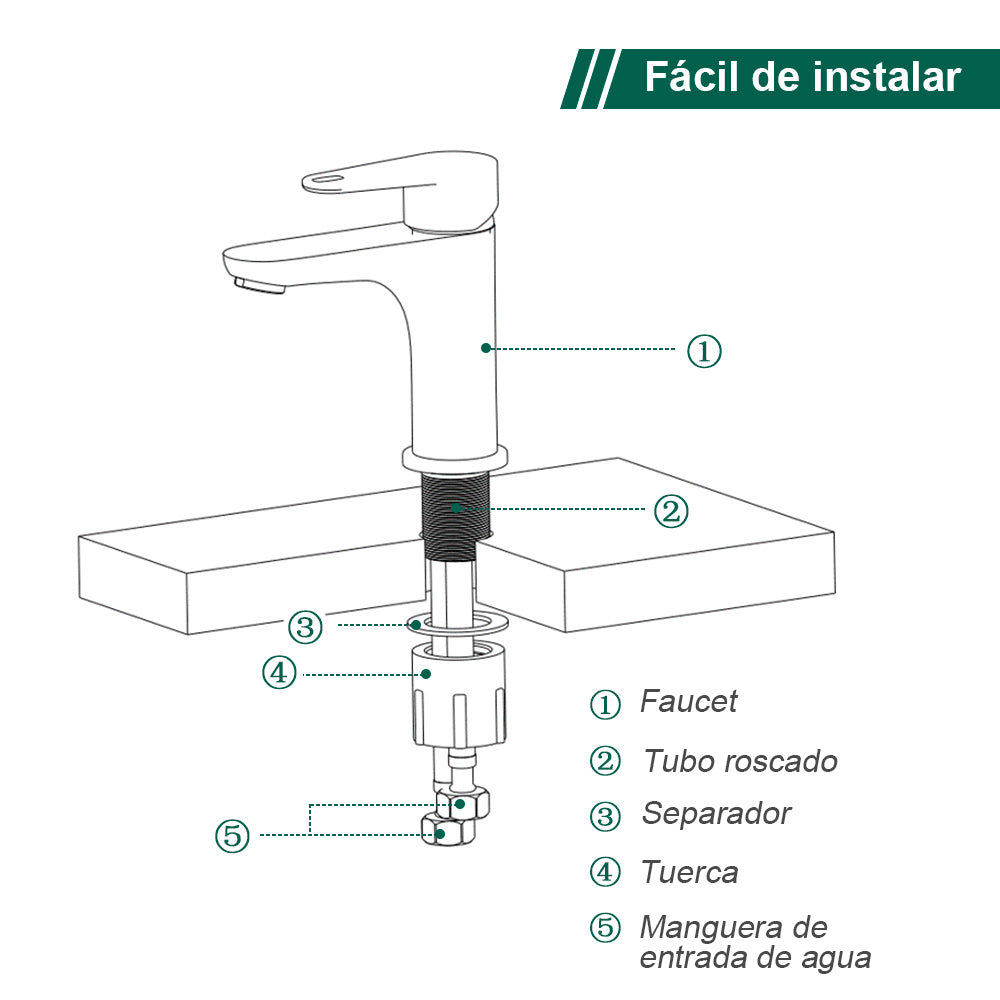 Fácil de instalar

①

②

③

④

⑤

① Faucet

② Tubo roscado

③ Separador

④ Tuerca

⑤ Manguera de entrada de agua